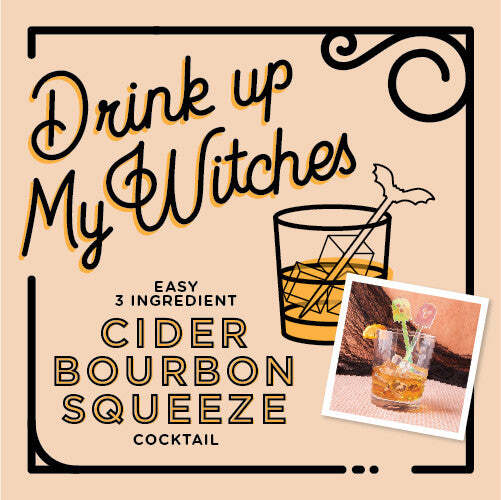 Drink up My Witches

EASY
3 INGREDIENT
CIDER
BOURBON
SQUEEZE
COCKTAIL